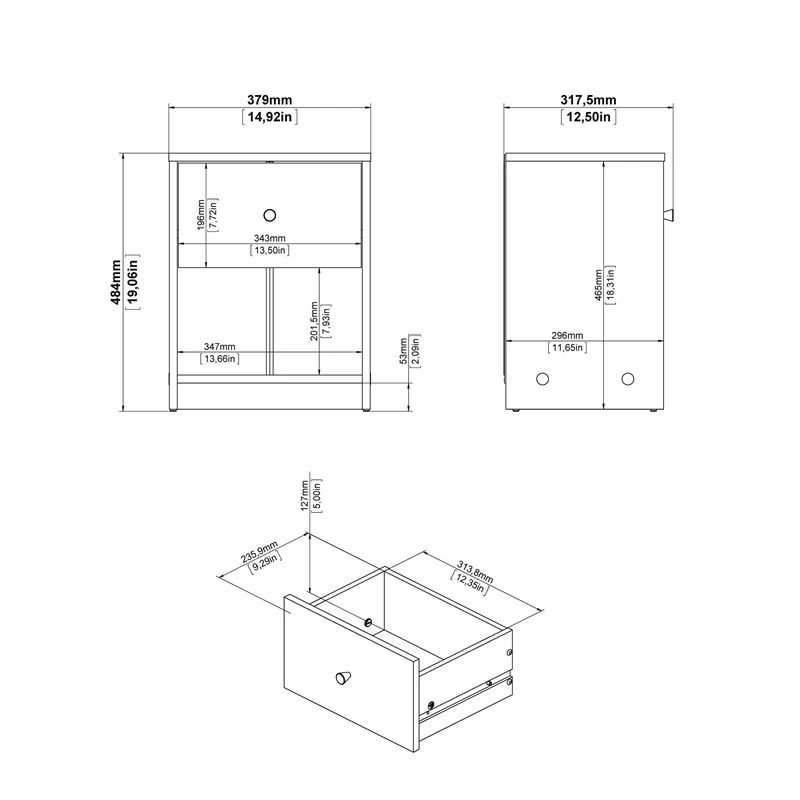 379mm
[14,92in]

317,5mm
[12,50in]

484mm
[19,06in]

196mm
[7,72in]

343mm
[13,50in]

201,5mm
[7,93in]

347mm
[13,66in]

53mm
[2,09in]

465mm
[18,31in]

296mm
[11,65in]

127mm
[5,00in]

235,9mm
[9,29in]

313,8mm
[12,35in]