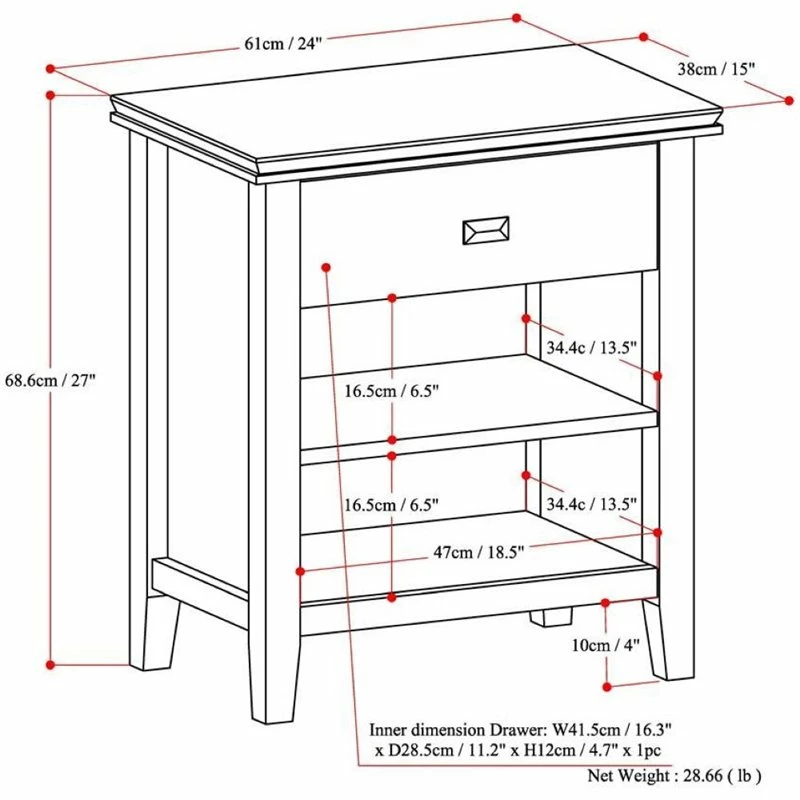 61cm / 24"

38cm / 15"

68.6cm / 27"

34.4c / 13.5"

16.5cm / 6.5"

16.5cm / 6.5"

34.4c / 13.5"

47cm / 18.5"

10cm / 4"

Inner dimension Drawer: W41.5cm / 16.3" x D28.5cm / 11.2" x H12cm / 4.7" x 1pc

Net Weight : 28.66 ( lb )