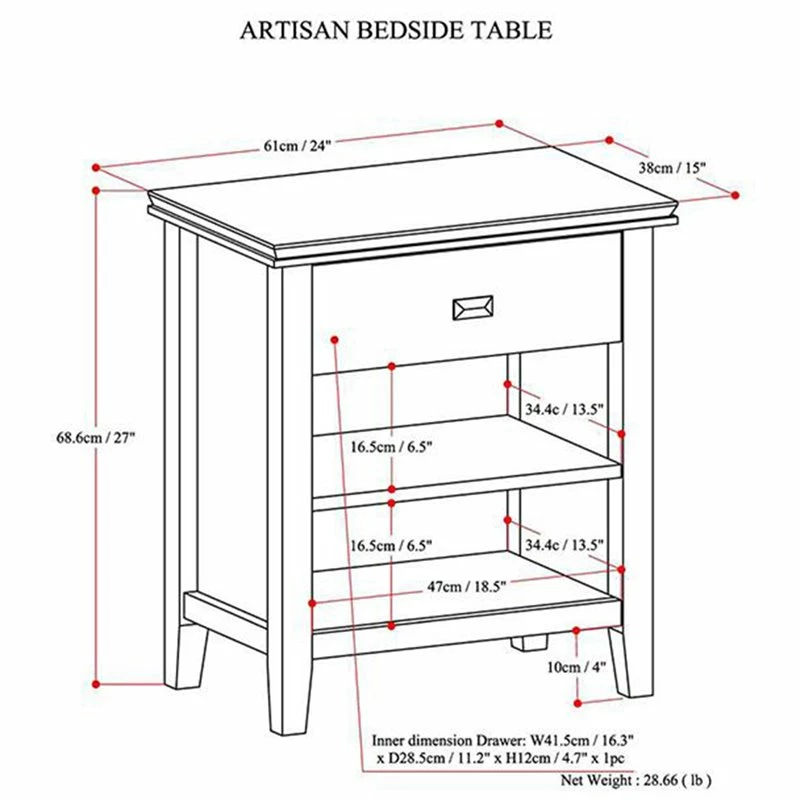 ARTISAN BEDSIDE TABLE

61cm / 24"

38cm / 15"

68.6cm / 27"

34.4c / 13.5"

16.5cm / 6.5"

16.5cm / 6.5"

34.4c / 13.5"

47cm / 18.5"

10cm / 4"

Inner dimension Drawer: W41.5cm / 16.3" x D28.5cm / 11.2" x H12cm / 4.7" x 1pc

Net Weight : 28.66 ( lb )