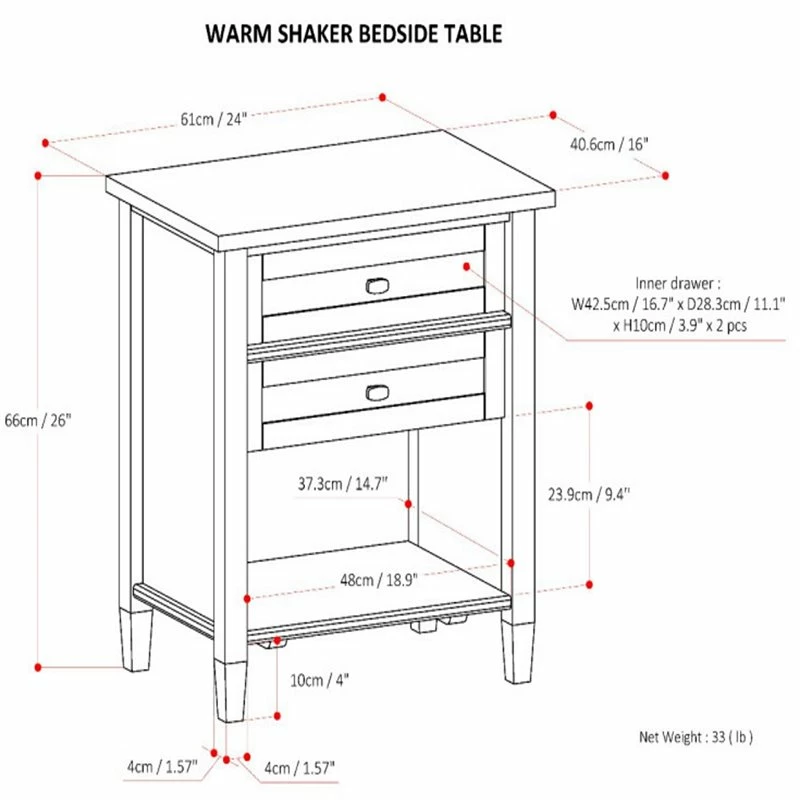 WARM SHAKER BEDSIDE TABLE

61cm / 24"

40.6cm / 16"

Inner drawer : W42.5cm / 16.7" x D28.3cm / 11.1" x H10cm / 3.9" x 2 pcs

66cm / 26"

37.3cm / 14.7"

23.9cm / 9.4"

48cm / 18.9"

10cm / 4"

Net Weight : 33 ( lb )

4cm / 1.57"

4cm / 1.57"