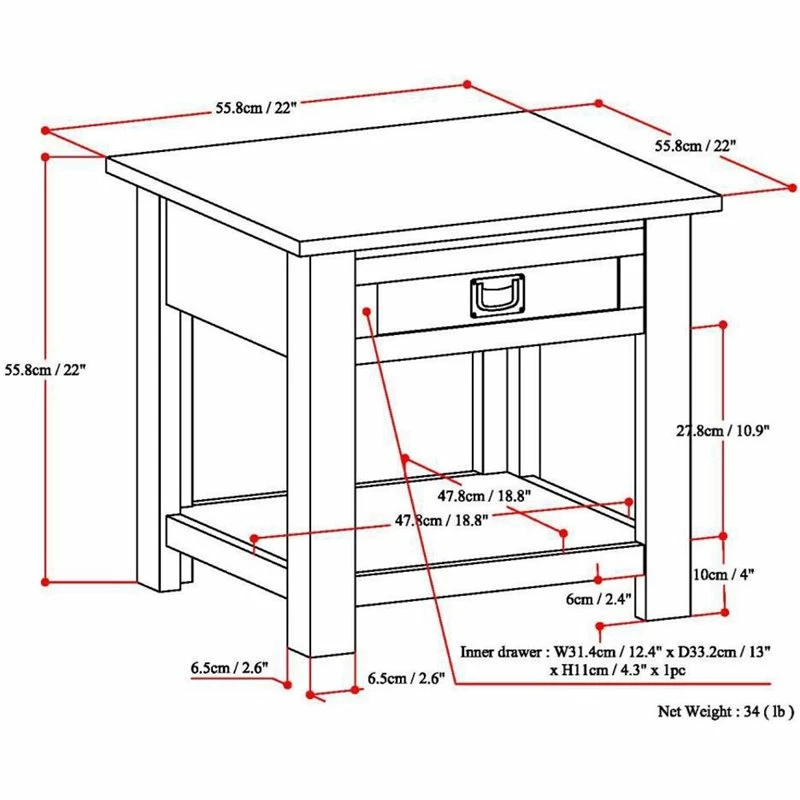 55.8cm / 22"

55.8cm / 22"

55.8cm / 22"

27.8cm / 10.9"

47.8cm / 18.8"

47.8cm / 18.8"

10cm / 4"

6cm / 2.4"

Inner drawer : W31.4cm / 12.4" x D33.2cm / 13" x H11cm / 4.3" x 1pc

6.5cm / 2.6"

6.5cm / 2.6"

Net Weight : 34 ( lb )