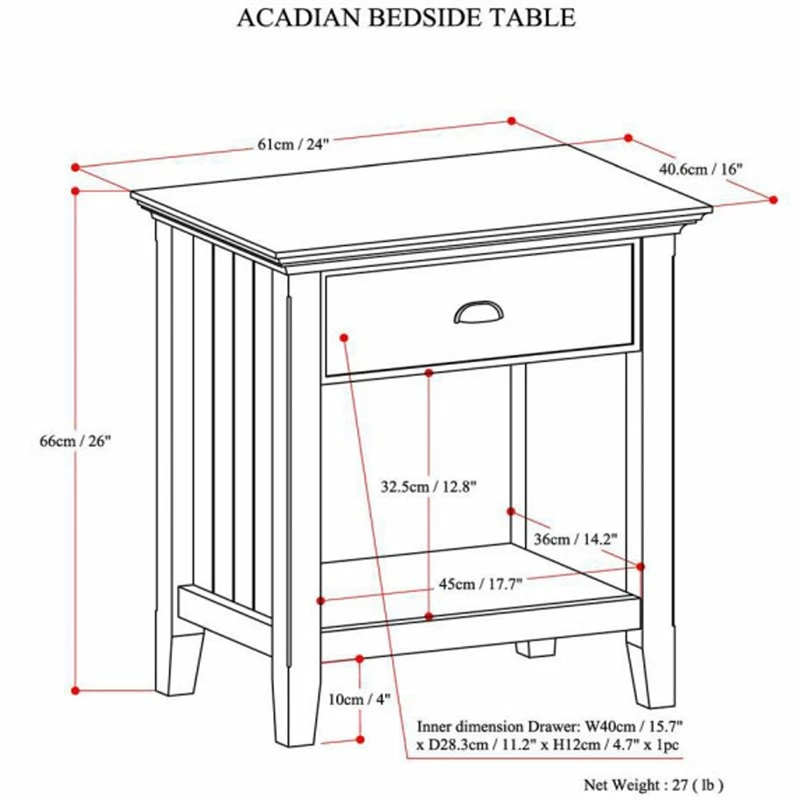 ACADIAN BEDSIDE TABLE

61cm / 24"

40.6cm / 16"

66cm / 26"

32.5cm / 12.8"

36cm / 14.2"

45cm / 17.7"

10cm / 4"

Inner dimension Drawer: W40cm / 15.7" x D28.3cm / 11.2" x H12cm / 4.7" x 1pc

Net Weight : 27 ( lb )