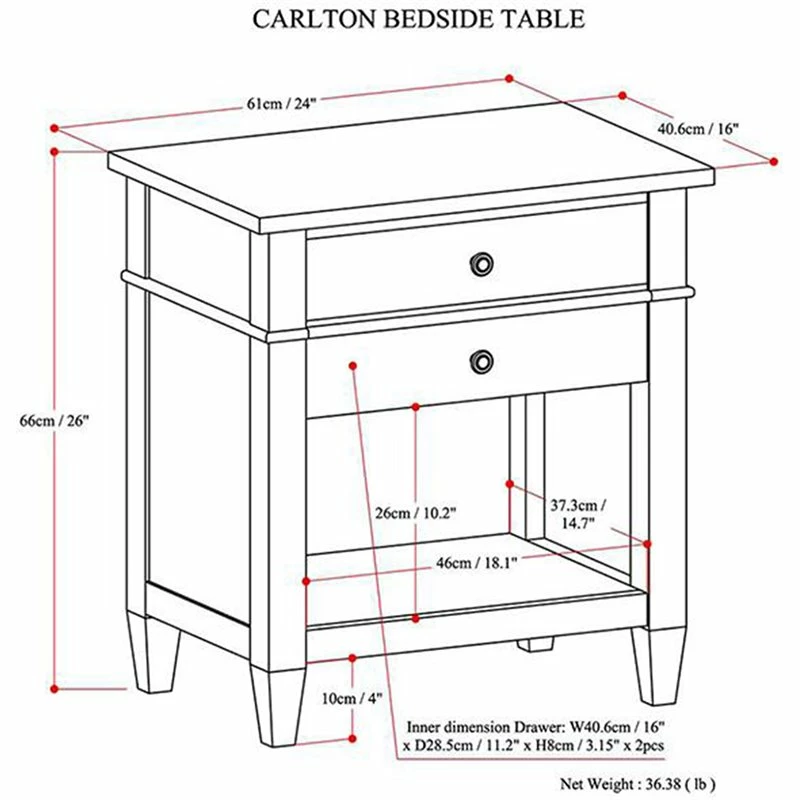 CARLTON BEDSIDE TABLE

61cm / 24"

40.6cm / 16"

66cm / 26"

26cm / 10.2"

37.3cm / 14.7"

46cm / 18.1"

10cm / 4"

Inner dimension Drawer: W40.6cm / 16" x D28.5cm / 11.2" x H8cm / 3.15" x 2pcs

Net Weight : 36.38 ( lb )