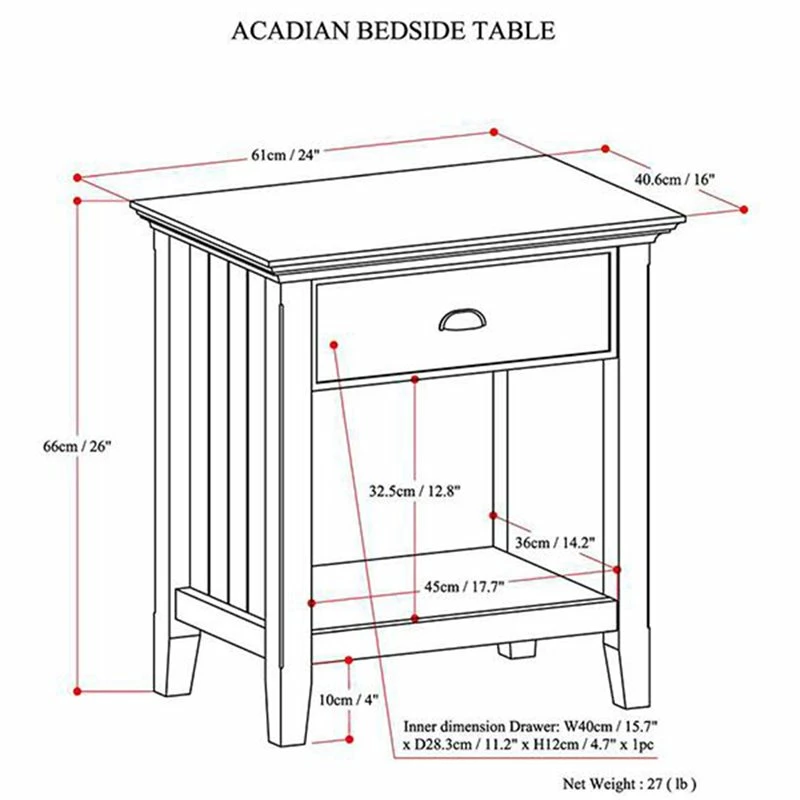 ACADIAN BEDSIDE TABLE

61cm / 24"

40.6cm / 16"

66cm / 26"

32.5cm / 12.8"

36cm / 14.2"

45cm / 17.7"

10cm / 4"

Inner dimension Drawer: W40cm / 15.7" x D28.3cm / 11.2" x H12cm / 4.7" x 1pc

Net Weight : 27 ( lb )